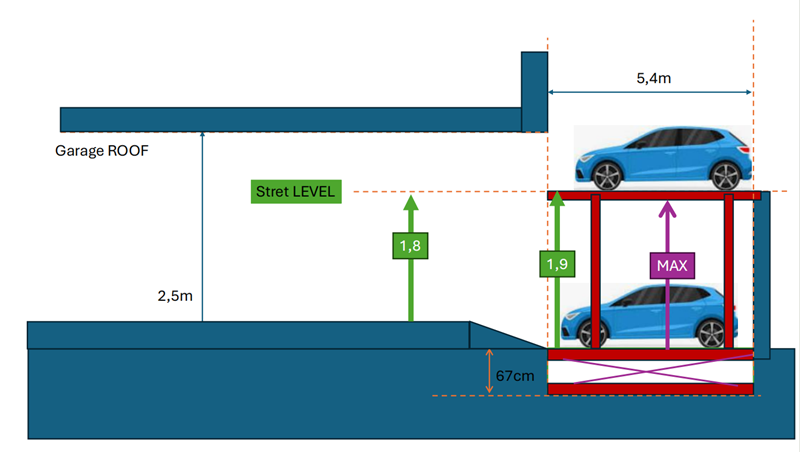 5,4m

Garage ROOF

Stret LEVEL

1,8

1,9

MAX

2,5m

67cm